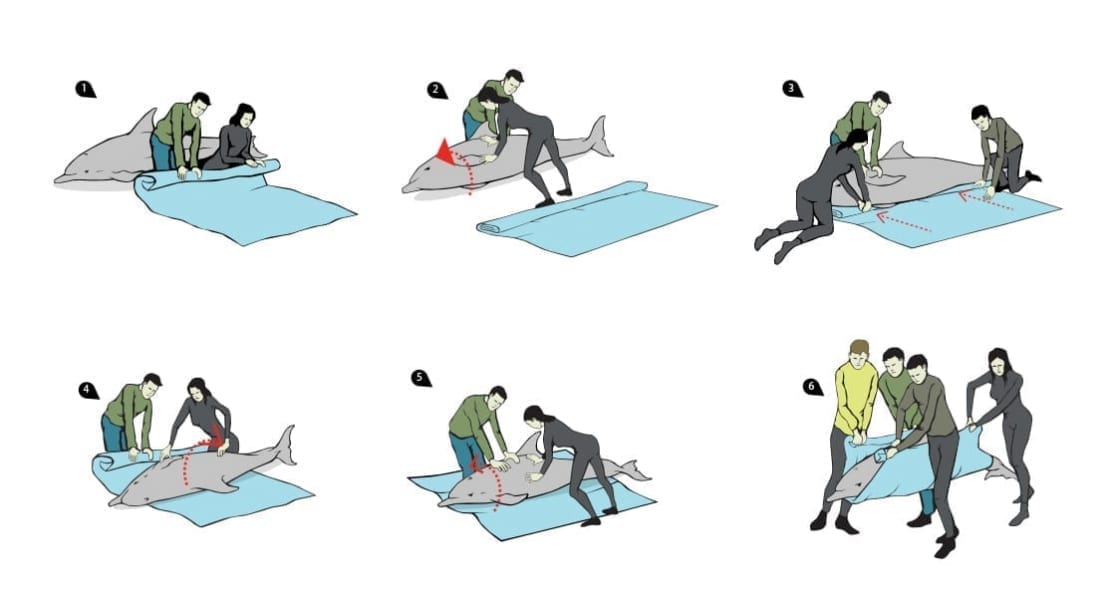 1
2
3
4
5
6